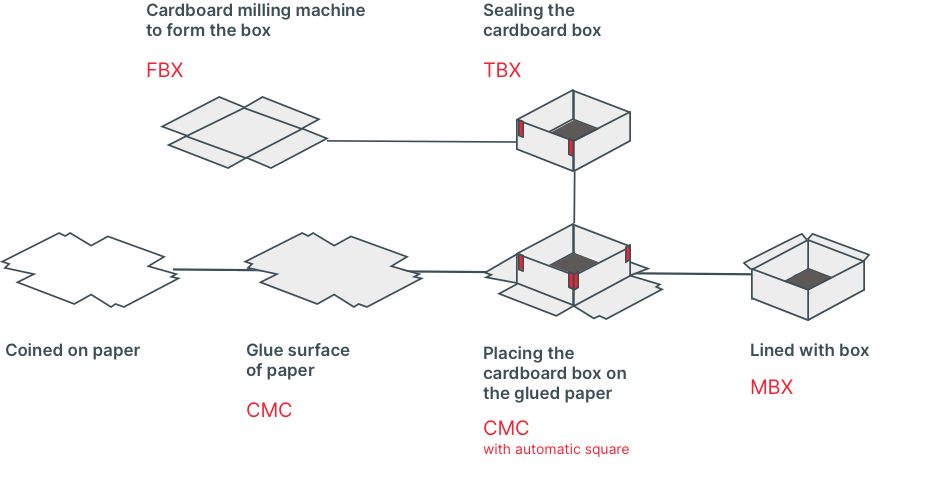 Cardboard milling machine to form the box

FBX

Sealing the cardboard box

TBX

Coined on paper

Glue surface of paper

CMC

Placing the cardboard box on the glued paper

CMC
with automatic square

Lined with box

MBX