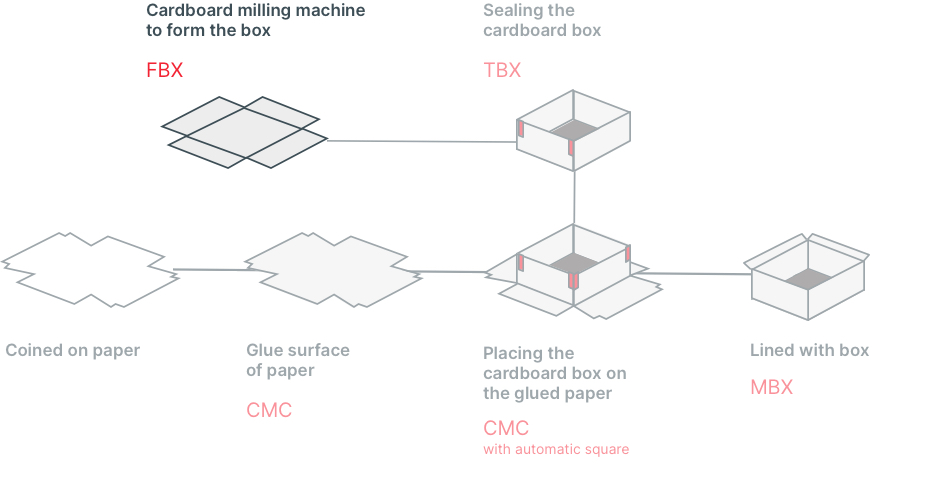 Cardboard milling machine to form the box

FBX

Sealing the cardboard box

TBX

Coined on paper

Glue surface of paper

CMC

Placing the cardboard box on the glued paper

CMC
with automatic square

Lined with box

MBX